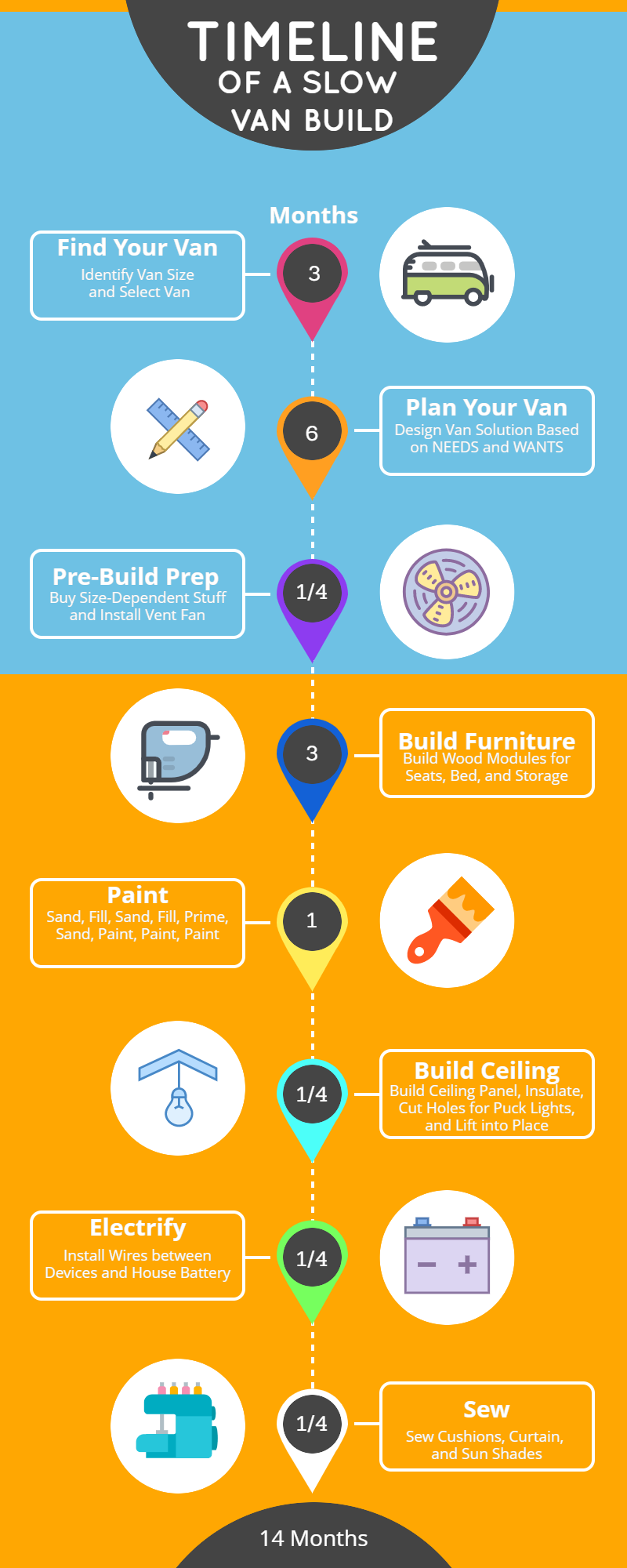 TIMELINE
OF A SLOW
VAN BUILD

Months

Find Your Van
Identify Van Size and Select Van

3

6

Plan Your Van
Design Van Solution Based on NEEDS and WANTS

Pre-Build Prep
Buy Size-Dependent Stuff and Install Vent Fan

1/4

3

Build Furniture
Build Wood Modules for Seats, Bed, and Storage

Paint
Sand, Fill, Sand, Fill, Prime, Sand, Paint, Paint, Paint

1

1/4

Build Ceiling
Build Ceiling Panel, Insulate, Cut Holes for Puck Lights, and Lift into Place

Electrify
Install Wires between Devices and House Battery

1/4

1/4

Sew
Sew Cushions, Curtain, and Sun Shades

14 Months